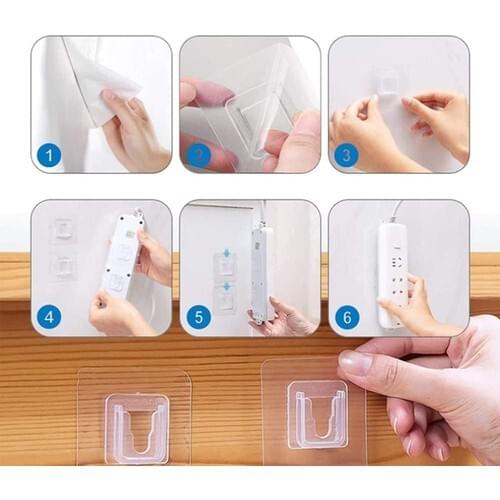 1
2
3
4
5
6