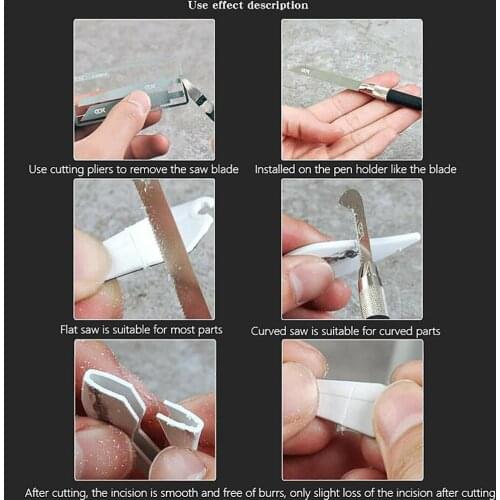 Use effect description

Use cutting pliers to remove the saw blade

Installed on the pen holder like the blade

Flat saw is suitable for most parts

Curved saw is suitable for curved parts

After cutting, the incision is smooth and free of burrs, only slight loss of the incision after cutting