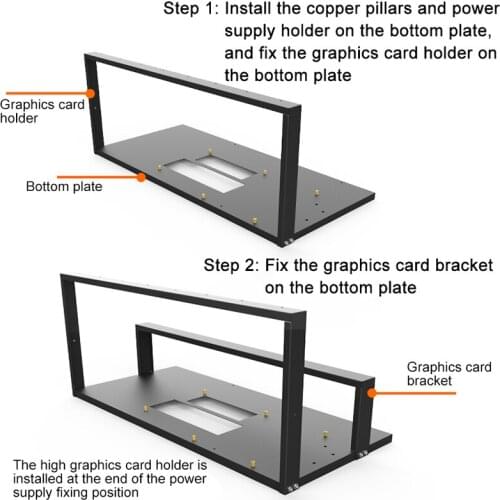 Step 1: Install the copper pillars and power supply holder on the bottom plate, and fix the graphics card holder on the bottom plate

Graphics card holder

Bottom plate

Step 2: Fix the graphics card bracket on the bottom plate

Graphics card bracket

The high graphics card holder is installed at the end of the power supply fixing position