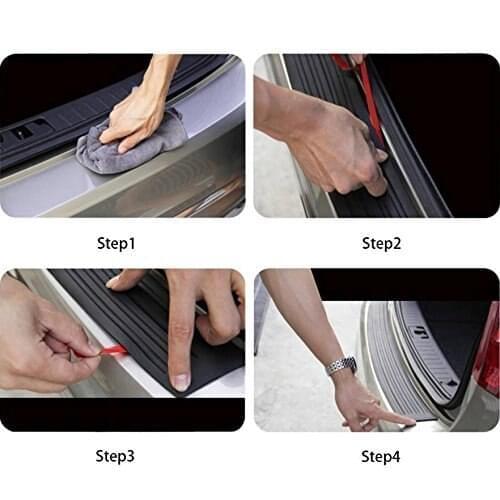 Step1

Step2

Step3

Step4