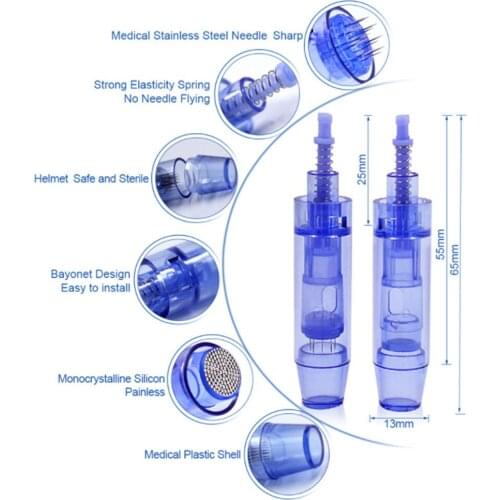 Medical Stainless Steel Needle Sharp

Strong Elasticity Spring
No Needle Flying

Helmet Safe and Sterile

Bayonet Design
Easy to install

Monocrystalline Silicon
Painless

Medical Plastic Shell

25mm

55mm

65mm

13mm