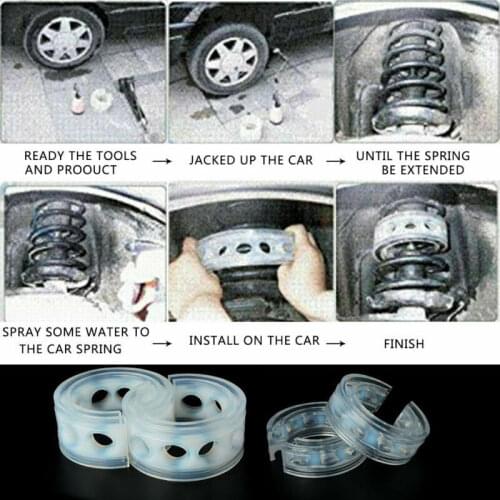 READY THE TOOLS AND PROOUCT → JACKED UP THE CAR → UNTIL THE SPRING BE EXTENDED

SPRAY SOME WATER TO THE CAR SPRING → INSTALL ON THE CAR → FINISH