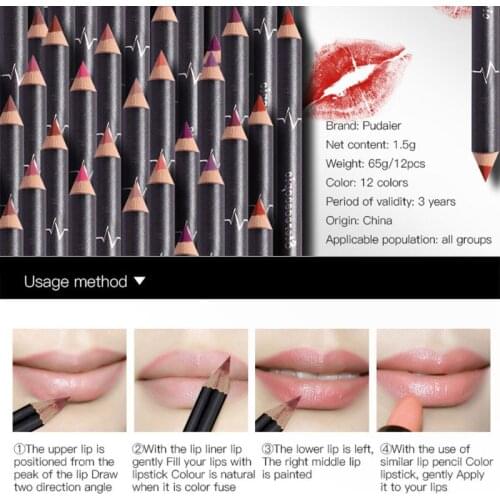 Brand: Pudaier
Net content: 1.5g
Weight: 65g/12pcs
Color: 12 colors
Period of validity: 3 years
Origin: China
Applicable population: all groups

Usage method ▼

①The upper lip is positioned from the peak of the lip Draw two direction angle

②With the lip liner lip gently Fill your lips with lipstick Colour is natural when it is color fuse

③The lower lip is left, The right middle lip is painted

④With the use of similar lip pencil Color lipstick, gently Apply it to your lips