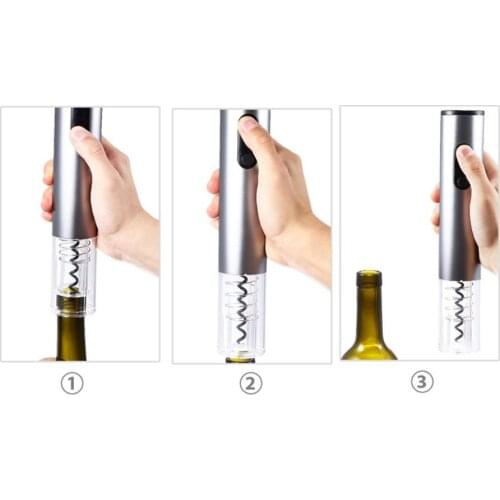 ① ② ③