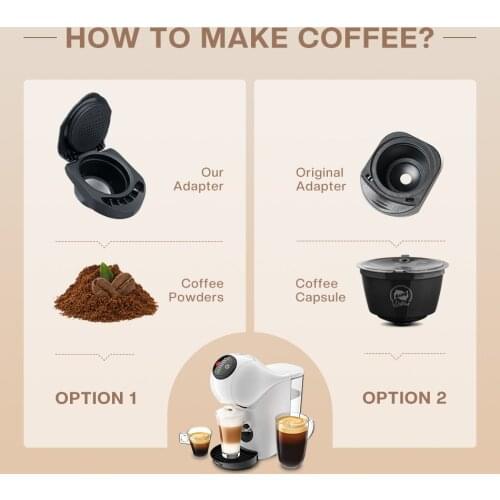 HOW TO MAKE COFFEE?

Our Adapter

Coffee Powders

OPTION 1

Original Adapter

Coffee Capsule

OPTION 2