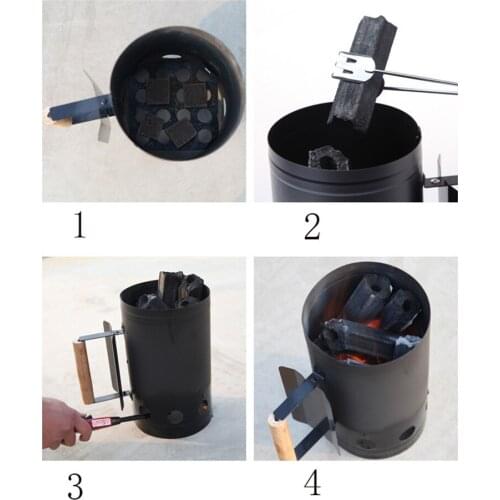 1

2

3

4