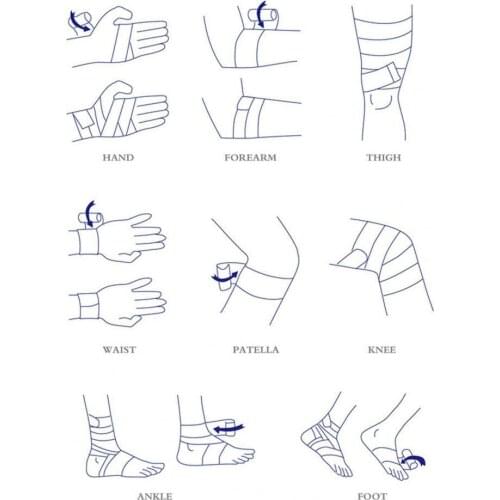 HAND
FOREARM
THIGH
WAIST
PATELLA
KNEE
ANKLE
FOOT