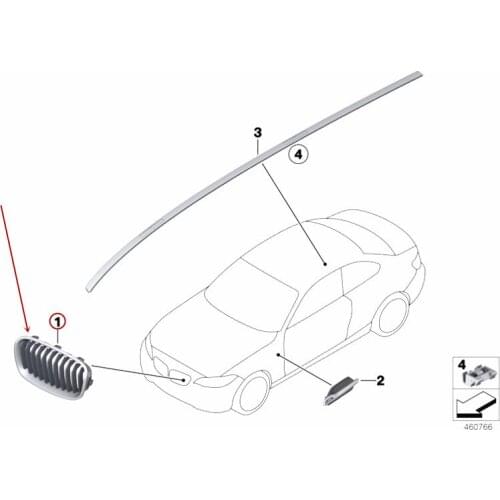 3

4

1

2

4

460766