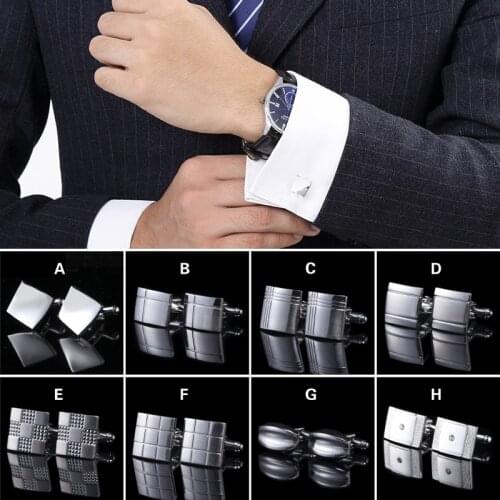 A
B
C
D
E
F
G
H