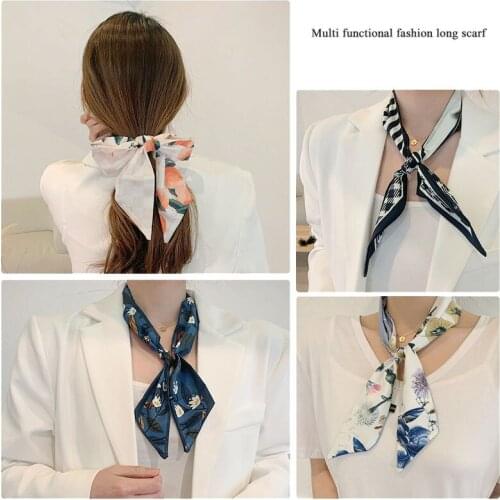 Multi functional fashion long scarf