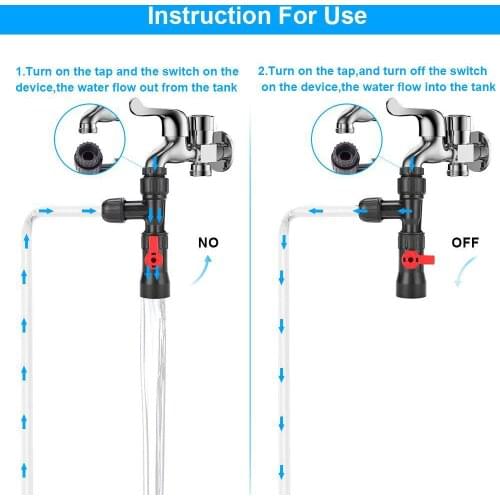 Instruction For Use

1.Turn on the tap and the switch on the device,the water flow out from the tank

NO

2.Turn on the tap,and turn off the switch on the device,the water flow into the tank

OFF