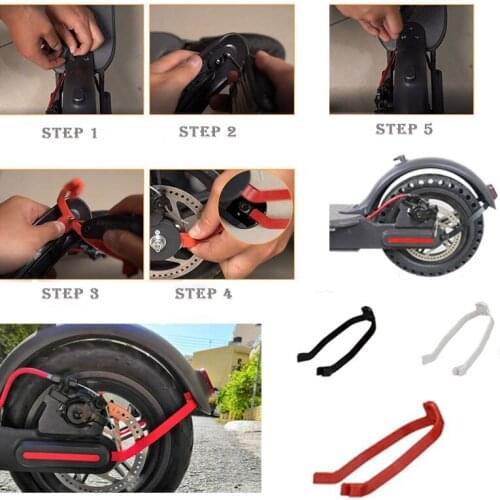 STEP 1

STEP 2

STEP 5

STEP 3

STEP 4