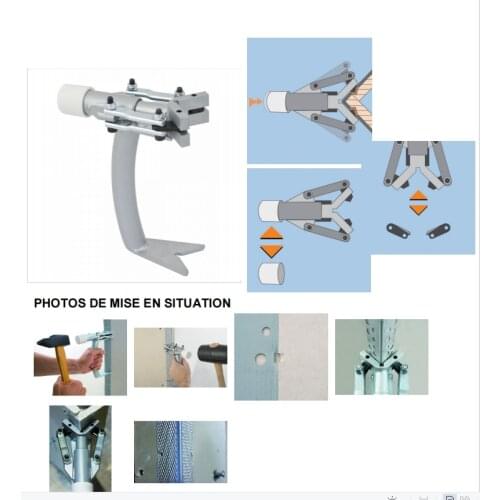 PHOTOS DE MISE EN SITUATION