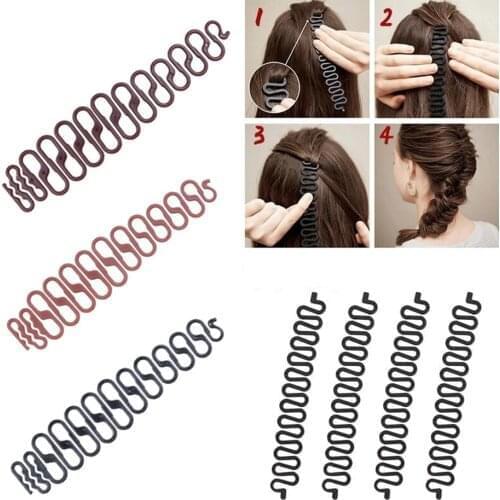 1
2
3
4