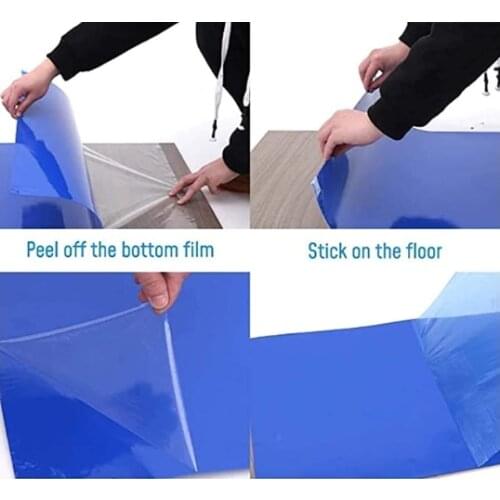 Peel off the bottom film

Stick on the floor