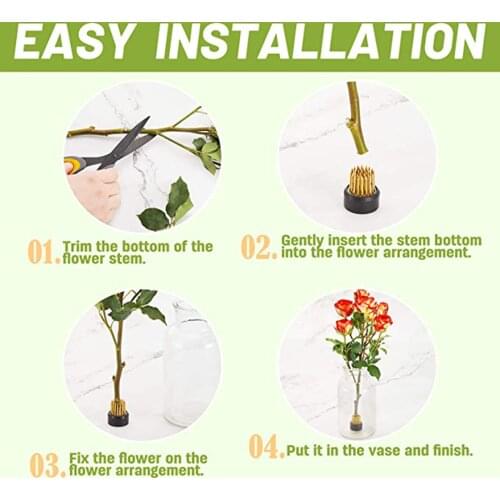 EASY INSTALLATION

01. Trim the bottom of the flower stem.

02. Gently insert the stem bottom into the flower arrangement.

03. Fix the flower on the flower arrangement.

04. Put it in the vase and finish.