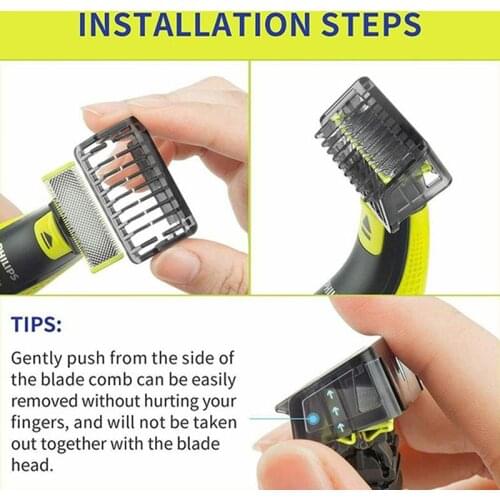 INSTALLATION STEPS

PHILIPS

TIPS:

Gently push from the side of the blade comb can be easily removed without hurting your fingers, and will not be taken out together with the blade head.