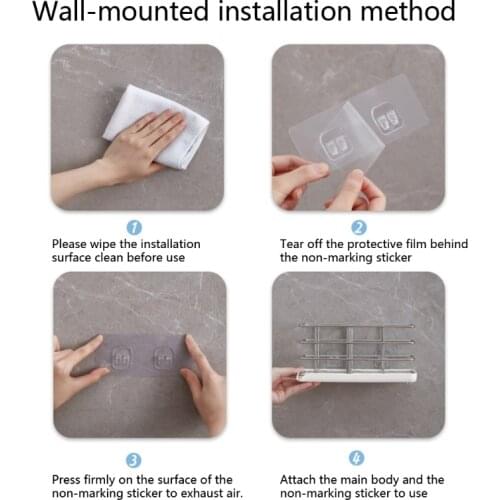 Wall-mounted installation method

1
Please wipe the installation surface clean before use

2
Tear off the protective film behind the non-marking sticker

3
Press firmly on the surface of the non-marking sticker to exhaust air.

4
Attach the main body and the non-marking sticker to use