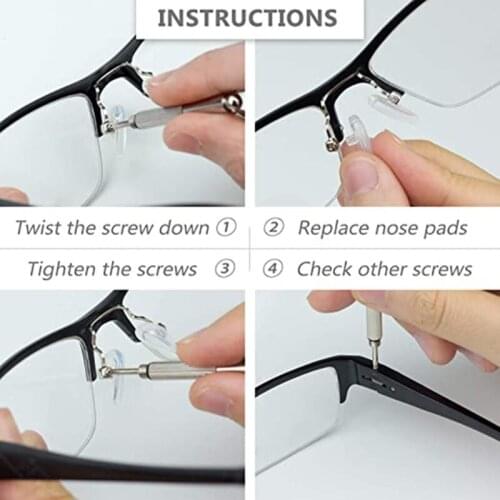 INSTRUCTIONS

Twist the screw down ①

② Replace nose pads

Tighten the screws ③

④ Check other screws