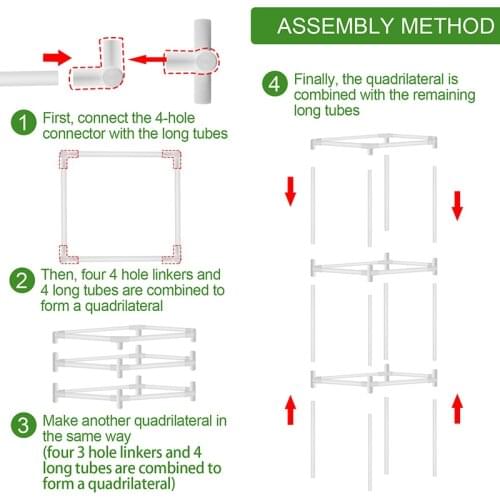 ASSEMBLY METHOD

1 First, connect the 4-hole connector with the long tubes

2 Then, four 4 hole linkers and 4 long tubes are combined to form a quadrilateral

3 Make another quadrilateral in the same way (four 3 hole linkers and 4 long tubes are combined to form a quadrilateral)

4 Finally, the quadrilateral is combined with the remaining long tubes