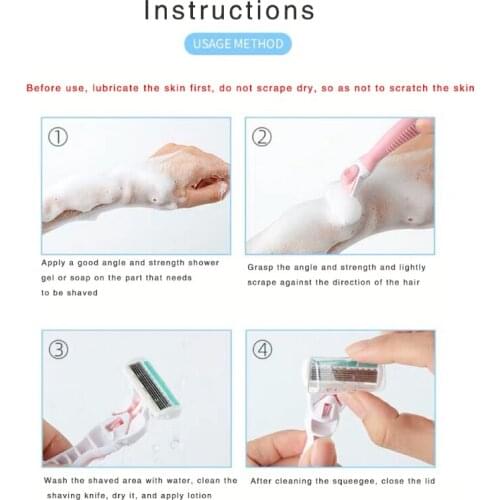 Instructions

USAGE METHOD

Before use, lubricate the skin first, do not scrape dry, so as not to scratch the skin

①

Apply a good angle and strength shower gel or soap on the part that needs to be shaved

②

Grasp the angle and strength and lightly scrape against the direction of the hair

③

Wash the shaved area with water, clean the shaving knife, dry it, and apply lotion

④

After cleaning the squeegee, close the lid