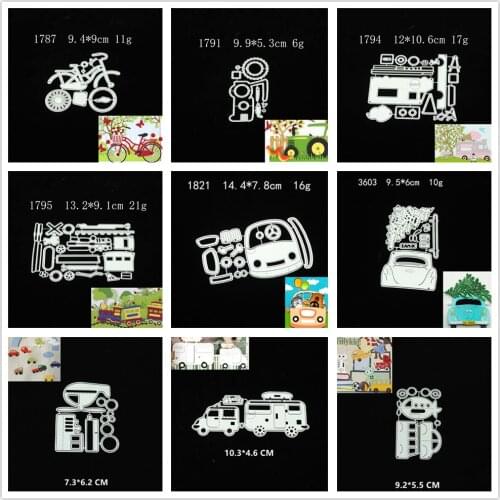 1787 9.4*9cm 11g

1791 9.9*5.3cm 6g

1794 12*10.6cm 17g

1795 13.2*9.1cm 21g

1821 14.4*7.8cm 16g

3603 9.5*6cm 10g

7.3*6.2 CM

10.3*4.6 CM

9.2*5.5 CM