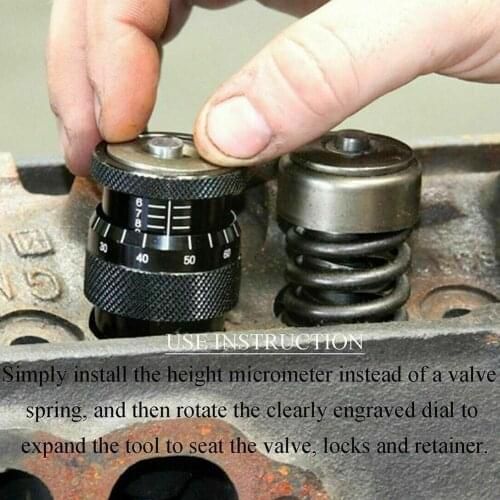 6
7
8
30 40 50 60

USE INSTRUCTION

Simply install the height micrometer instead of a valve spring, and then rotate the clearly engraved dial to expand the tool to seat the valve, locks and retainer.