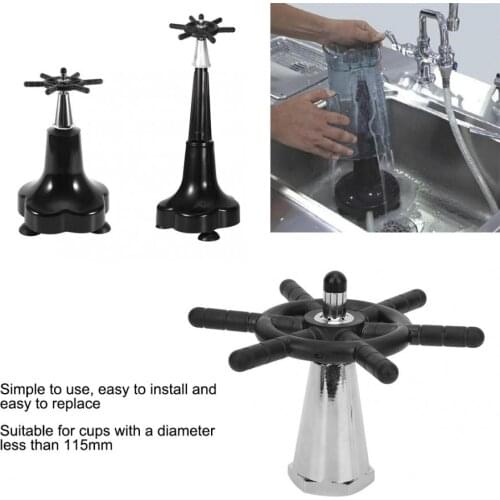 Simple to use, easy to install and easy to replace

Suitable for cups with a diameter less than 115mm