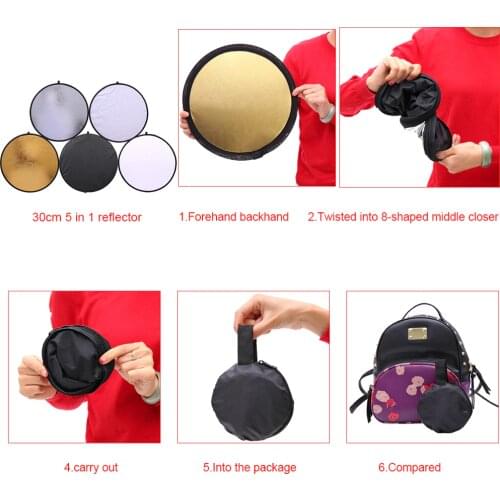 30cm 5 in 1 reflector

1.Forehand backhand

2.Twisted into 8-shaped middle closer

4.carry out

5.Into the package

6.Compared