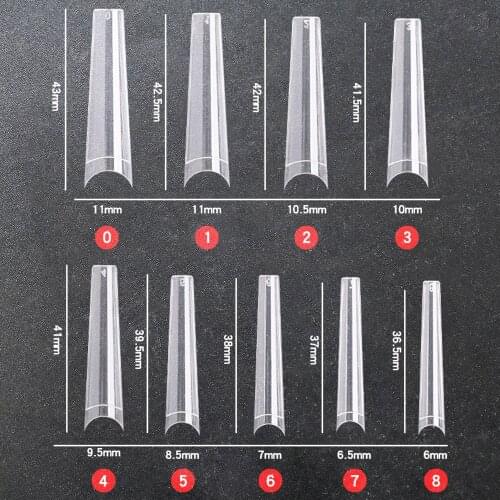 43mm

42.5mm

42mm

41.5mm

11mm

11mm

10.5mm

10mm

0

1

2

3

41mm

39.5mm

38mm

37mm

36.5mm

9.5mm

8.5mm

7mm

6.5mm

6mm

4

5

6

7

8