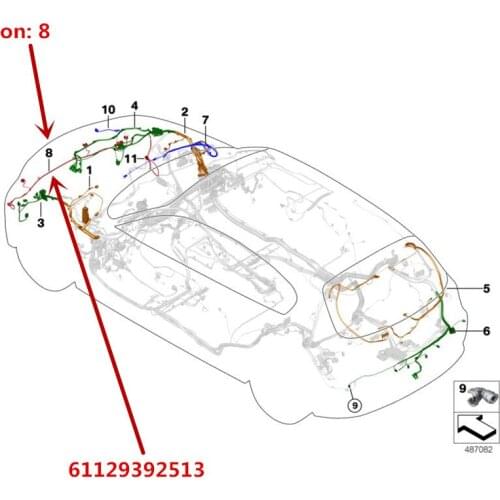 on: 8

10
4
2
7
8
11
1
3
5
6
9
9
487082

61129392513