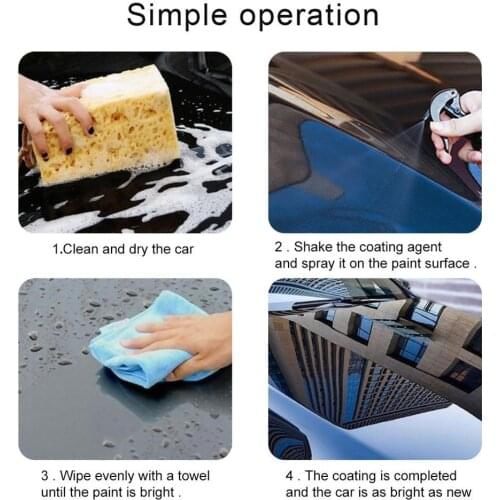 Simple operation

1.Clean and dry the car

2 . Shake the coating agent and spray it on the paint surface .

3 . Wipe evenly with a towel until the paint is bright .

4 . The coating is completed and the car is as bright as new