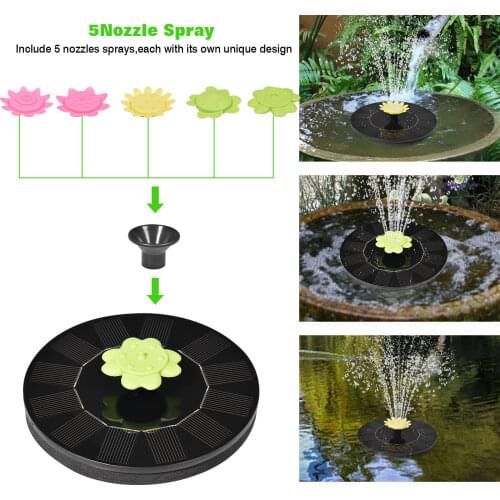 5Nozzle Spray
Include 5 nozzles sprays,each with its own unique design