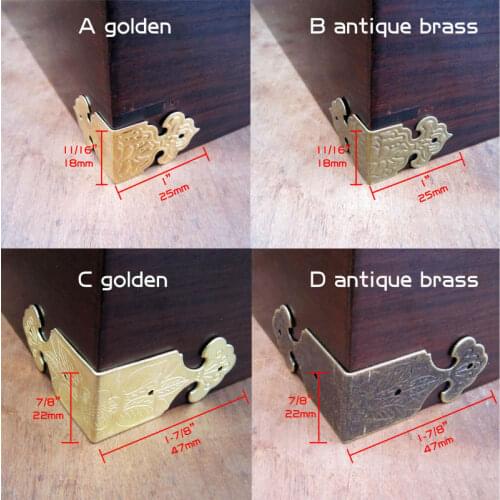 A golden

11/16"
18mm

1"
25mm

B antique brass

11/16"
18mm

1"
25mm

C golden

7/8"
22mm

1-7/8"
47mm

D antique brass

7/8"
22mm

1-7/8"
47mm