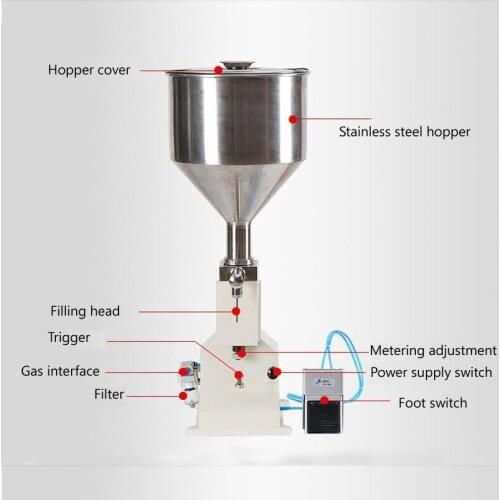 Hopper cover

Stainless steel hopper

Filling head

Trigger

Metering adjustment

Gas interface

Power supply switch

Filter

Foot switch