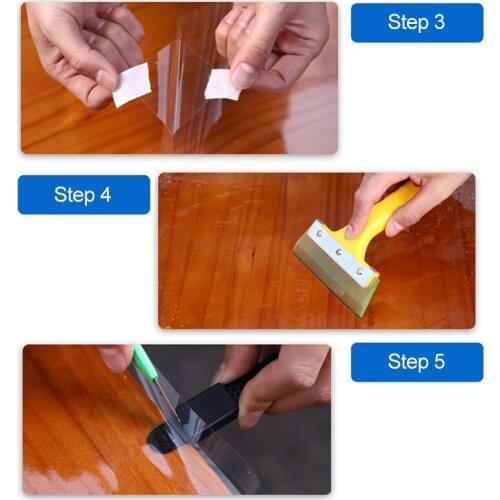 Step 3

Step 4

Step 5