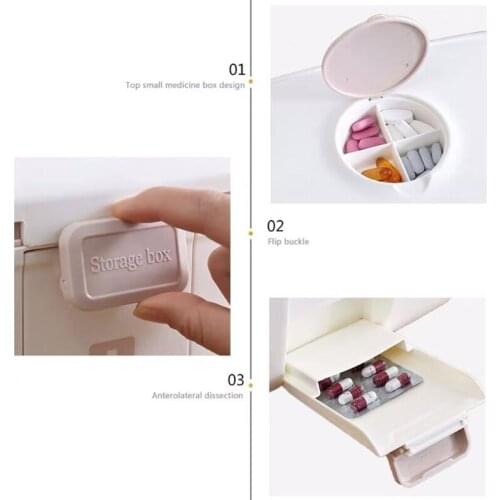 01
Top small medicine box design

Storage box

02
Flip buckle

03
Anterolateral dissection