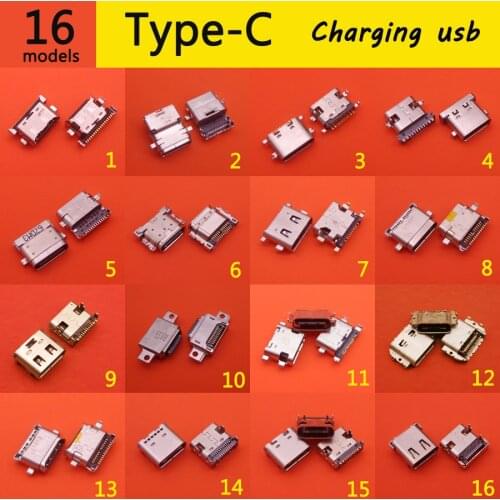 16 models Type-C Charging usb

1 2 3 4

5 6 7 8

9 10 11 12

13 14 15 16