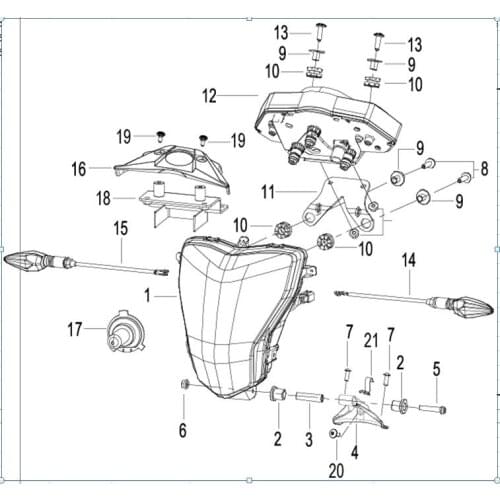 13
13
9
9
10
10
12
19
19
16
9
8
18
11
9
10
15
10
14
1
17
7
21
7
2
5
6
2
3
4
20