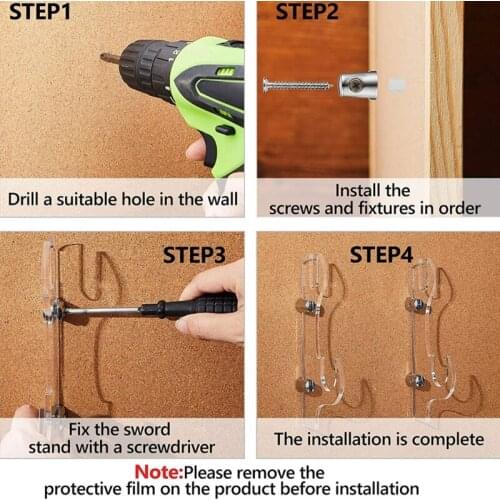 STEP1

Drill a suitable hole in the wall

STEP2

Install the screws and fixtures in order

STEP3

Fix the sword stand with a screwdriver

STEP4

The installation is complete

Note:Please remove the protective film on the product before installation