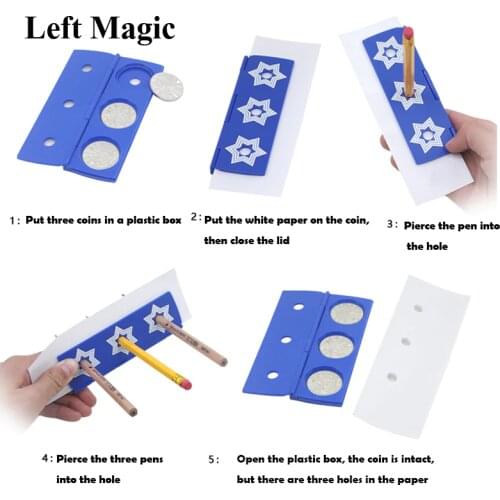 Left Magic

1: Put three coins in a plastic box

2: Put the white paper on the coin, then close the lid

3: Pierce the pen into the hole

4: Pierce the three pens into the hole

5: Open the plastic box, the coin is intact, but there are three holes in the paper