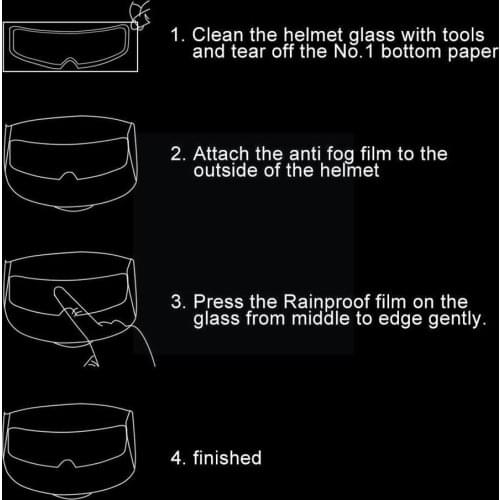 1. Clean the helmet glass with tools and tear off the No.1 bottom paper

2. Attach the anti fog film to the outside of the helmet

3. Press the Rainproof film on the glass from middle to edge gently.

4. finished