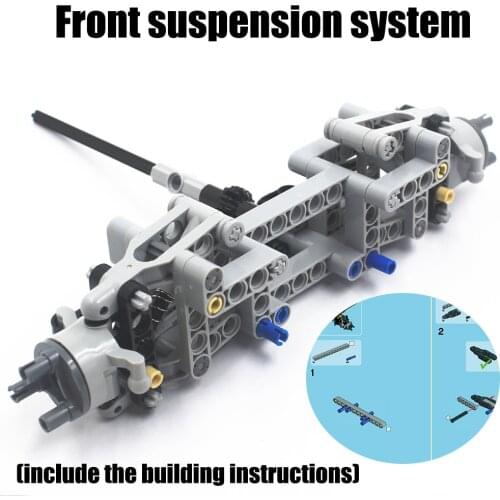 Front suspension system

1

2

(include the building instructions)