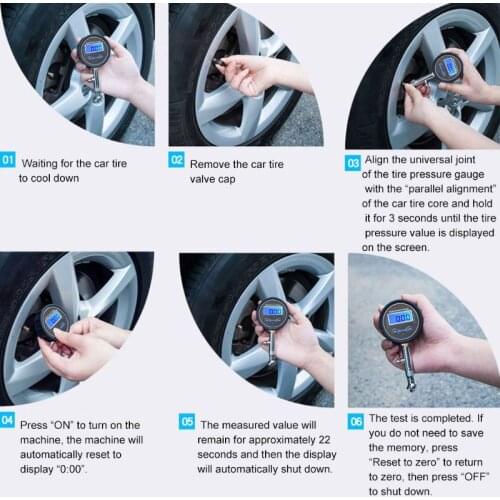 01 Waiting for the car tire to cool down

02 Remove the car tire valve cap

03 Align the universal joint of the tire pressure gauge with the "parallel alignment" of the car tire core and hold it for 3 seconds until the tire pressure value is displayed on the screen.

04 Press "ON" to turn on the machine, the machine will automatically reset to display "0:00".

05 The measured value will remain for approximately 22 seconds and then the display will automatically shut down.

06 The test is completed. If you do not need to save the memory, press "Reset to zero" to return to zero, then press "OFF" to shut down.