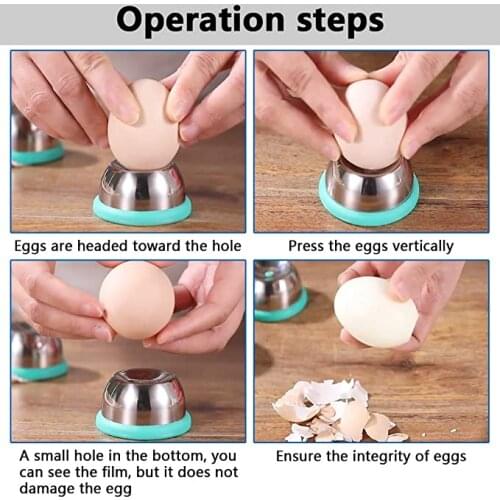 Operation steps

Eggs are headed toward the hole

Press the eggs vertically

A small hole in the bottom, you can see the film, but it does not damage the egg

Ensure the integrity of eggs