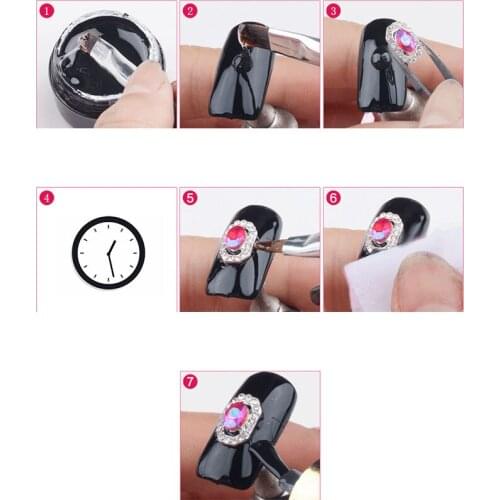 1
2
3
4
5
6
7