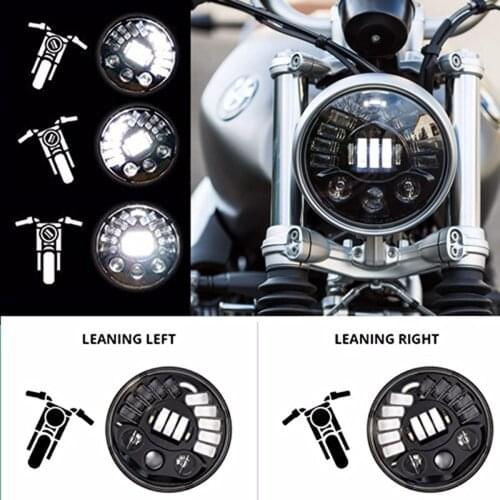 LEANING LEFT

LEANING RIGHT