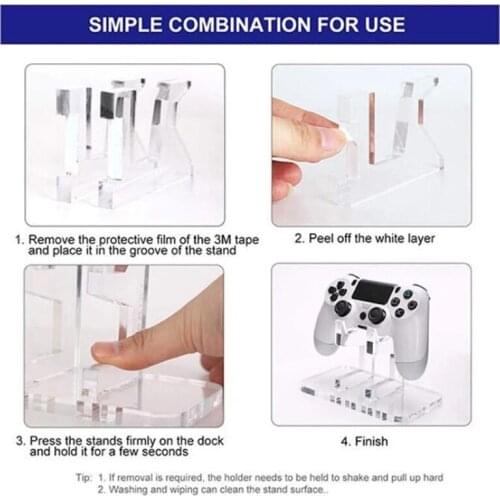 SIMPLE COMBINATION FOR USE

1. Remove the protective film of the 3M tape and place it in the groove of the stand

2. Peel off the white layer

3. Press the stands firmly on the dock and hold it for a few seconds

4. Finish

Tip: 1. If removal is required, the holder needs to be held to shake and pull up hard
2. Washing and wiping can clean the stand surface..