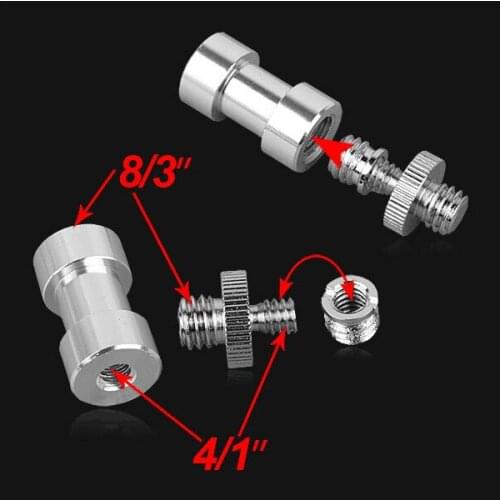 8/3"

4/1"