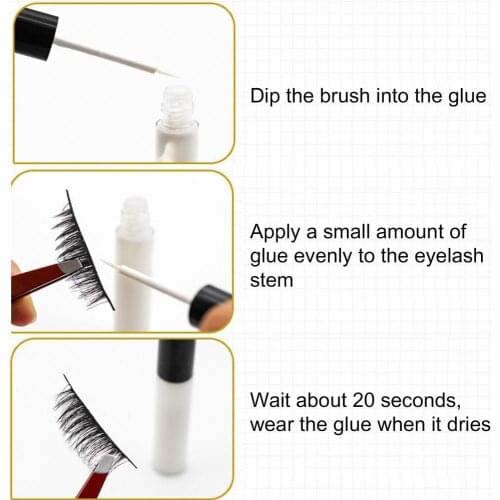 Dip the brush into the glue

Apply a small amount of glue evenly to the eyelash stem

Wait about 20 seconds, wear the glue when it dries